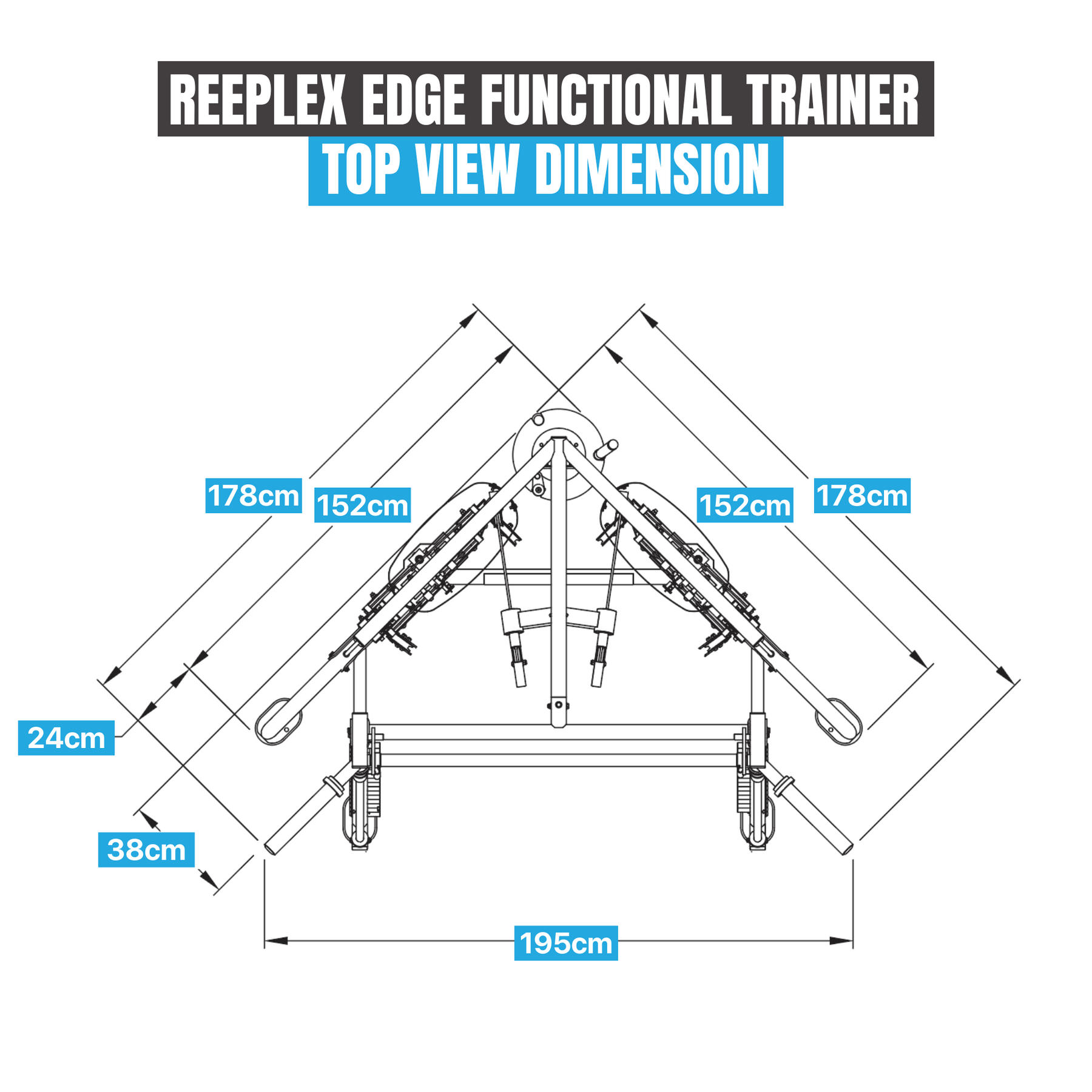 REEPLEX EDGE FUNCTIONAL TRAINER
TOP VIEW DIMENSION

178cm
152cm
152cm
178cm
24cm
38cm
195cm